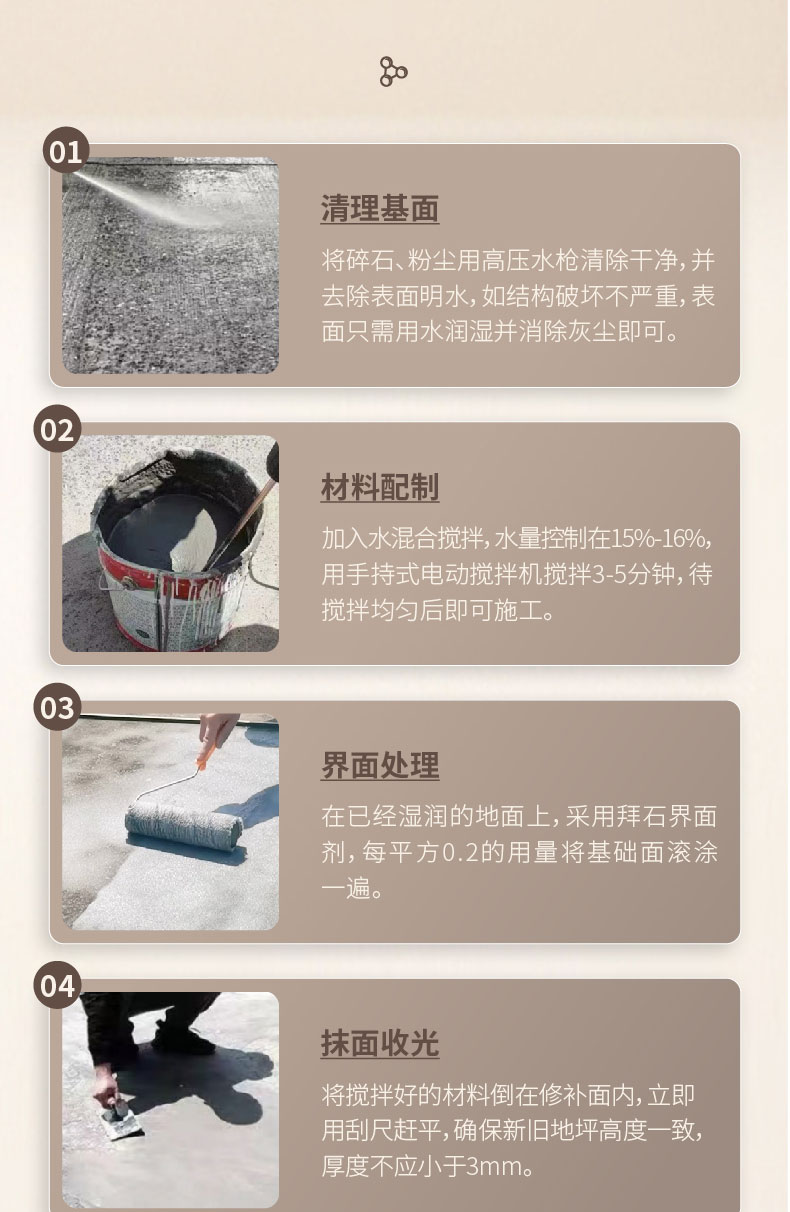 01

清理基面

将碎石、粉尘用高压水枪清除干净，并去除表面明水，如结构破坏不严重，表面只需用水润湿并消除灰尘即可。

02

材料配制

加入水混合搅拌，水量控制在15%-16%，用手持式电动搅拌机搅拌3-5分钟，待搅拌均匀后即可施工。

03

界面处理

在已经湿润的地面上，采用拜石界面剂，每平方0.2的用量将基础面滚涂一遍。

04

抹面收光

将搅拌好的材料倒在修补面内，立即用刮尺赶平，确保新旧地坪高度一致，厚度不应小于3mm。